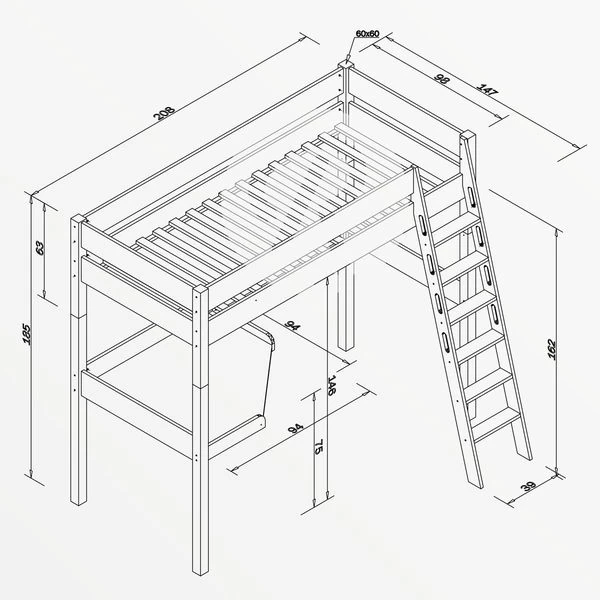 60x60
208
98
147
63
185
94
146
94
75
162
39