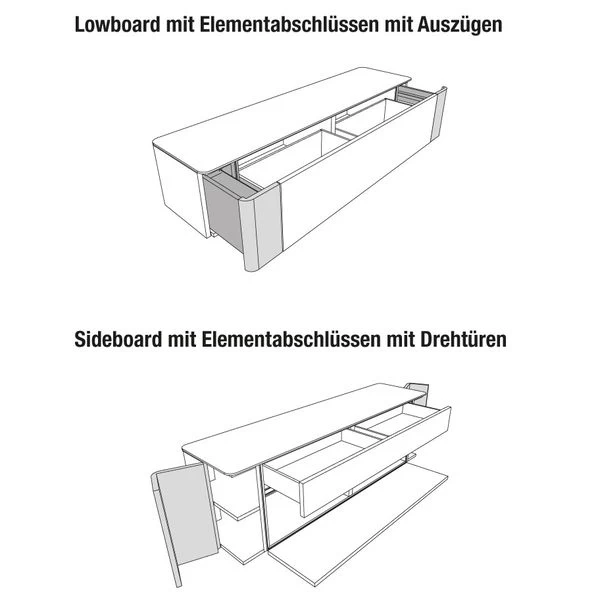 Lowboard mit Elementabschlüssen mit Auszügen

Sideboard mit Elementabschlüssen mit Drehtüren